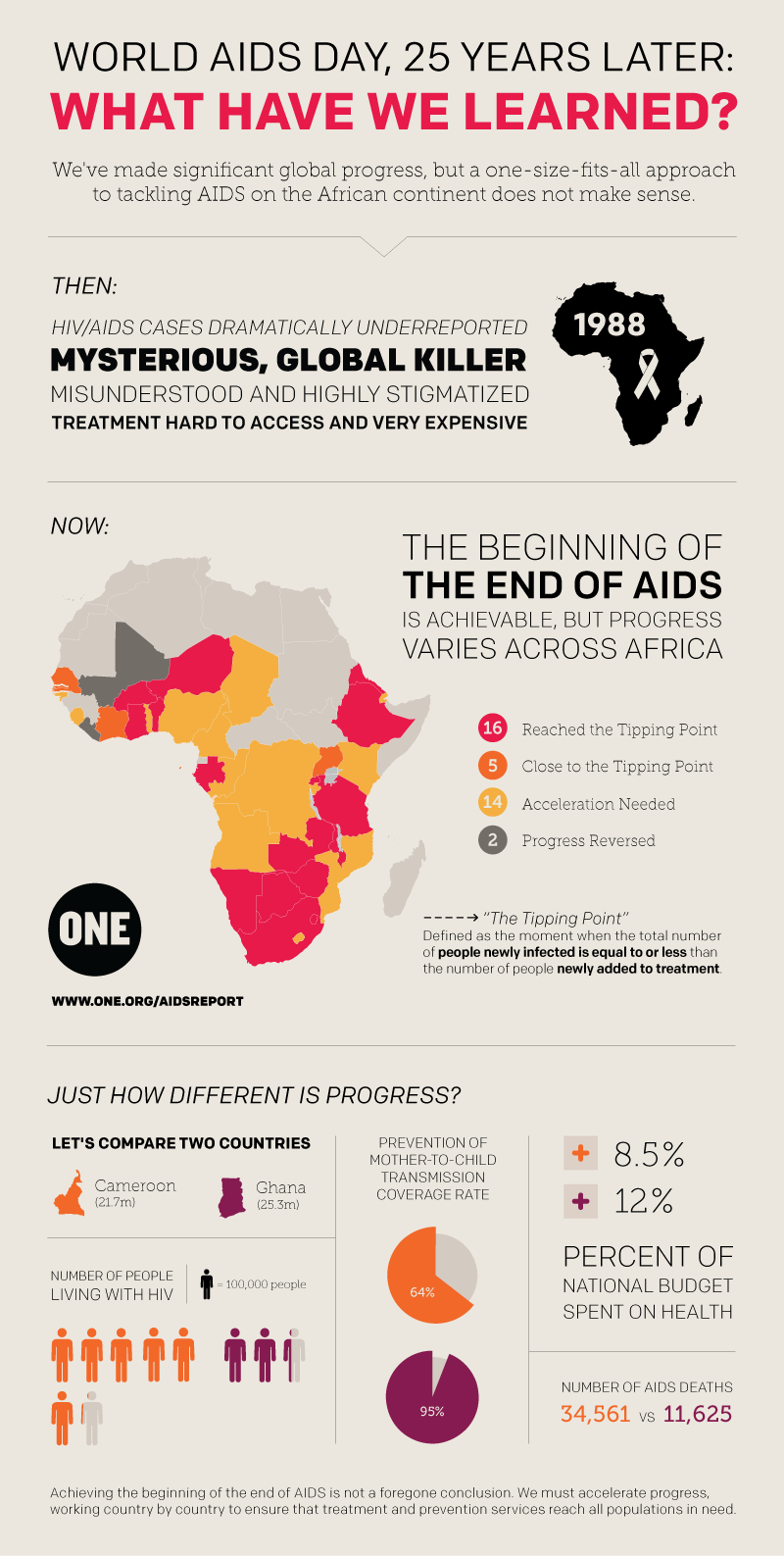 WORLD AIDS DAY, 25 YEARS LATER:
WHAT HAVE WE LEARNED?

We've made significant global progress, but a one-size-fits-all approach to tackling AIDS on the African continent does not make sense.

THEN:

HIV/AIDS CASES DRAMATICALLY UNDERREPORTED
MYSTERIOUS, GLOBAL KILLER
MISUNDERSTOOD AND HIGHLY STIGMATIZED
TREATMENT HARD TO ACCESS AND VERY EXPENSIVE

1988

NOW:

THE BEGINNING OF
THE END OF AIDS
IS ACHIEVABLE, BUT PROGRESS VARIES ACROSS AFRICA

16 Reached the Tipping Point
5 Close to the Tipping Point
14 Acceleration Needed
2 Progress Reversed

"The Tipping Point"
Defined as the moment when the total number of people newly infected is equal to or less than the number of people newly added to treatment.

ONE

WWW.ONE.ORG/AIDSREPORT

JUST HOW DIFFERENT IS PROGRESS?

LET'S COMPARE TWO COUNTRIES

Cameroon (21.7m)
Ghana (25.3m)

NUMBER OF PEOPLE LIVING WITH HIV
= 100,000 people

PREVENTION OF MOTHER-TO-CHILD TRANSMISSION COVERAGE RATE

64%

95%

8.5%
12%

PERCENT OF NATIONAL BUDGET SPENT ON HEALTH

NUMBER OF AIDS DEATHS
34,561 vs 11,625

Achieving the beginning of the end of AIDS is not a foregone conclusion. We must accelerate progress, working country by country to ensure that treatment and prevention services reach all populations in need.