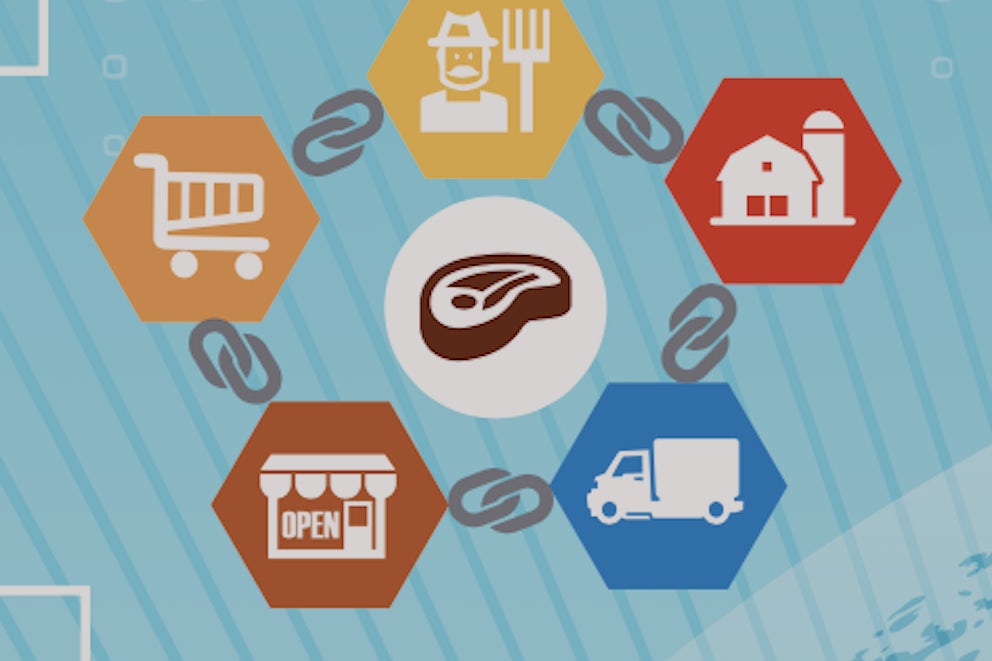 OPEN